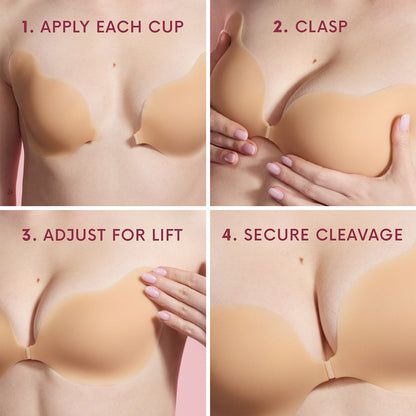 1. APPLY EACH CUP

2. CLASP

3. ADJUST FOR LIFT

4. SECURE CLEAVAGE